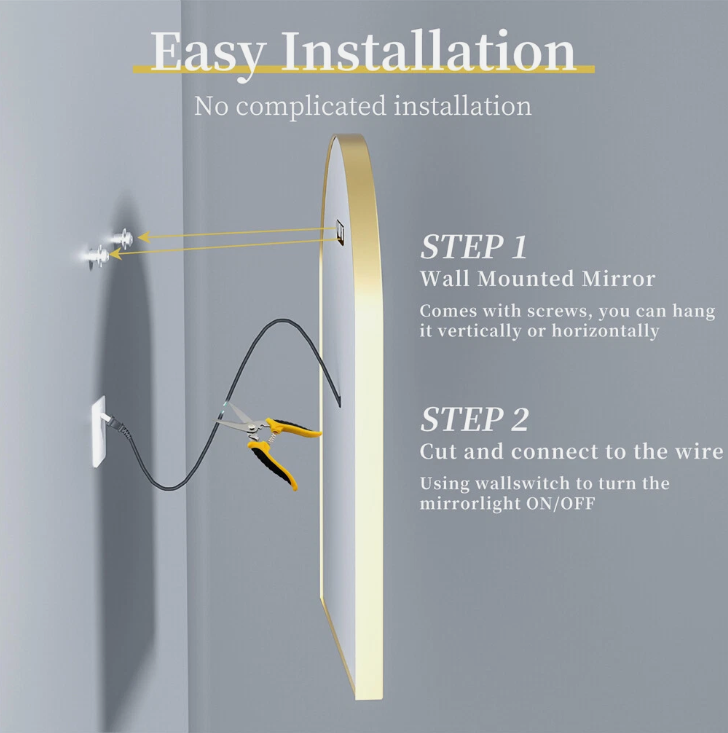 Easy Installation

No complicated installation

STEP 1
Wall Mounted Mirror
Comes with screws, you can hang it vertically or horizontally

STEP 2
Cut and connect to the wire
Using wallswitch to turn the mirrorlight ON/OFF